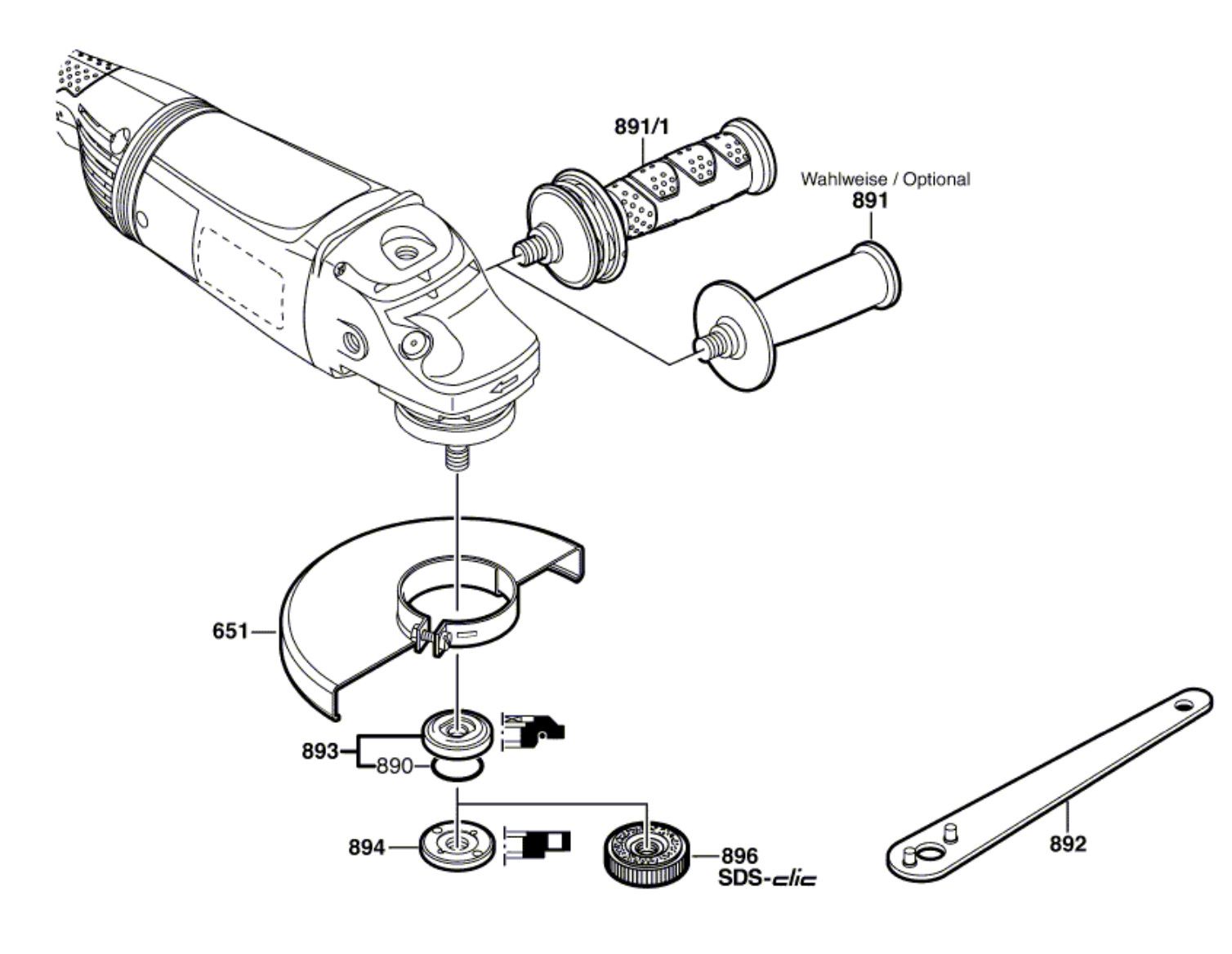 891/1

Wahlweise / Optional
891

651

893
890

894

896
SDS-clic

892